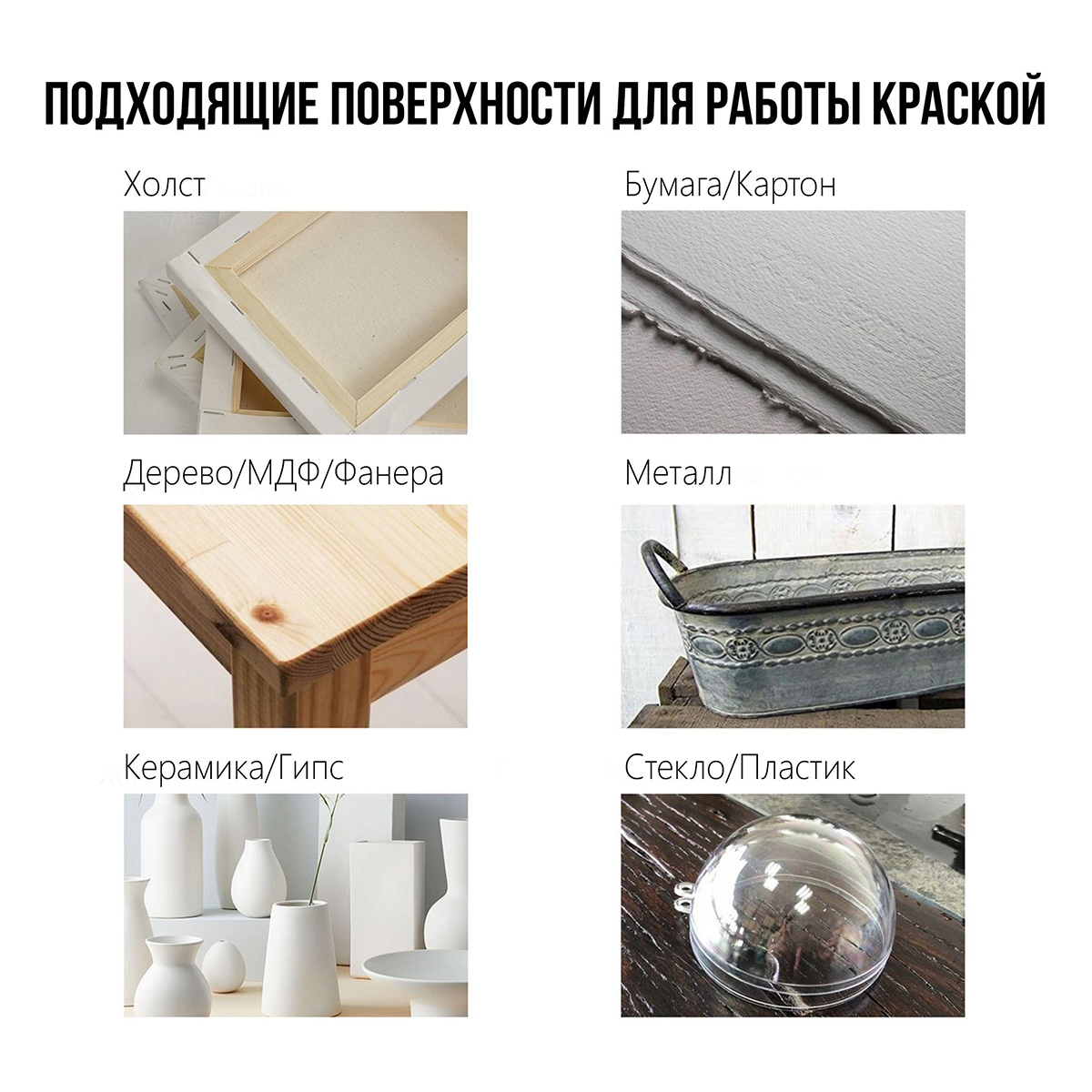 ПОДХОДЯЩИЕ ПОВЕРХНОСТИ ДЛЯ РАБОТЫ КРАСКОЙ

Холст

Бумага/Картон

Дерево/МДФ/Фанера

Металл

Керамика/Гипс

Стекло/Пластик