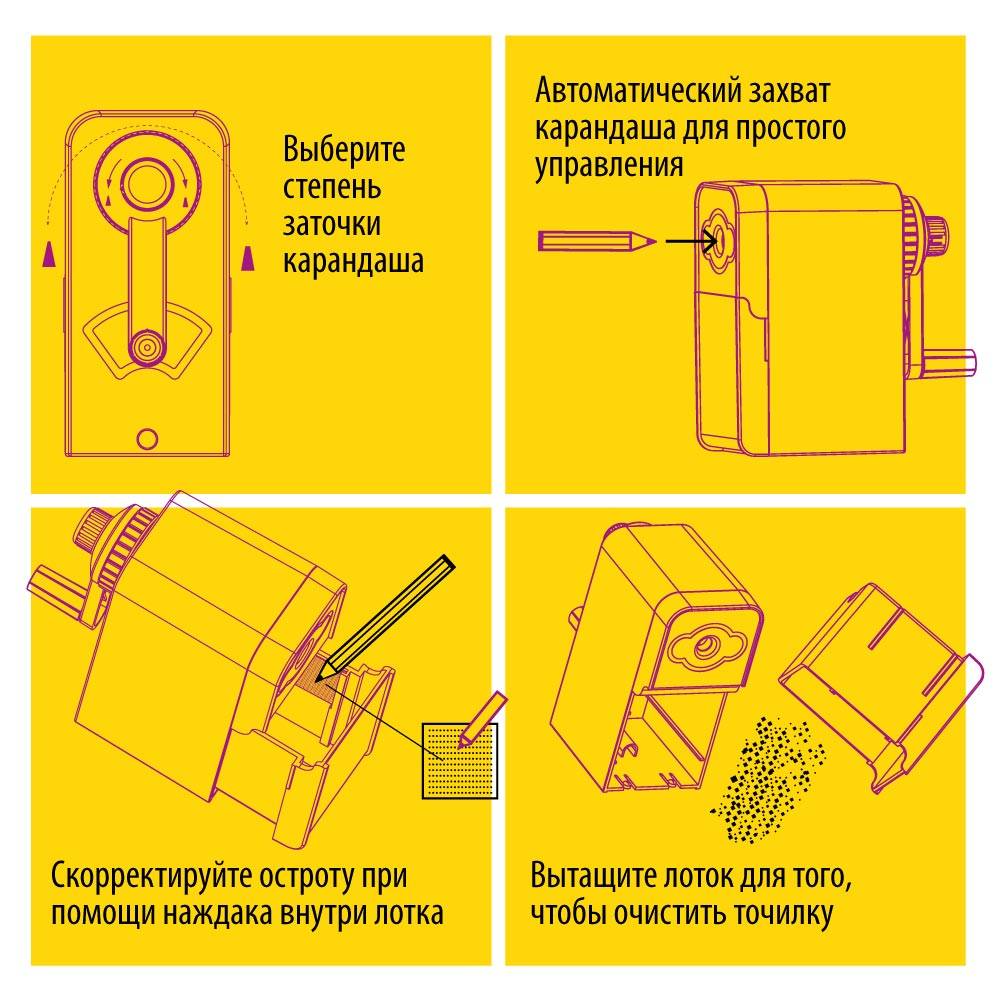 Выберите степень заточки карандаша

Автоматический захват карандаша для простого управления

Скорректируйте остроту при помощи наждака внутри лотка

Вытащите лоток для того, чтобы очистить точилку