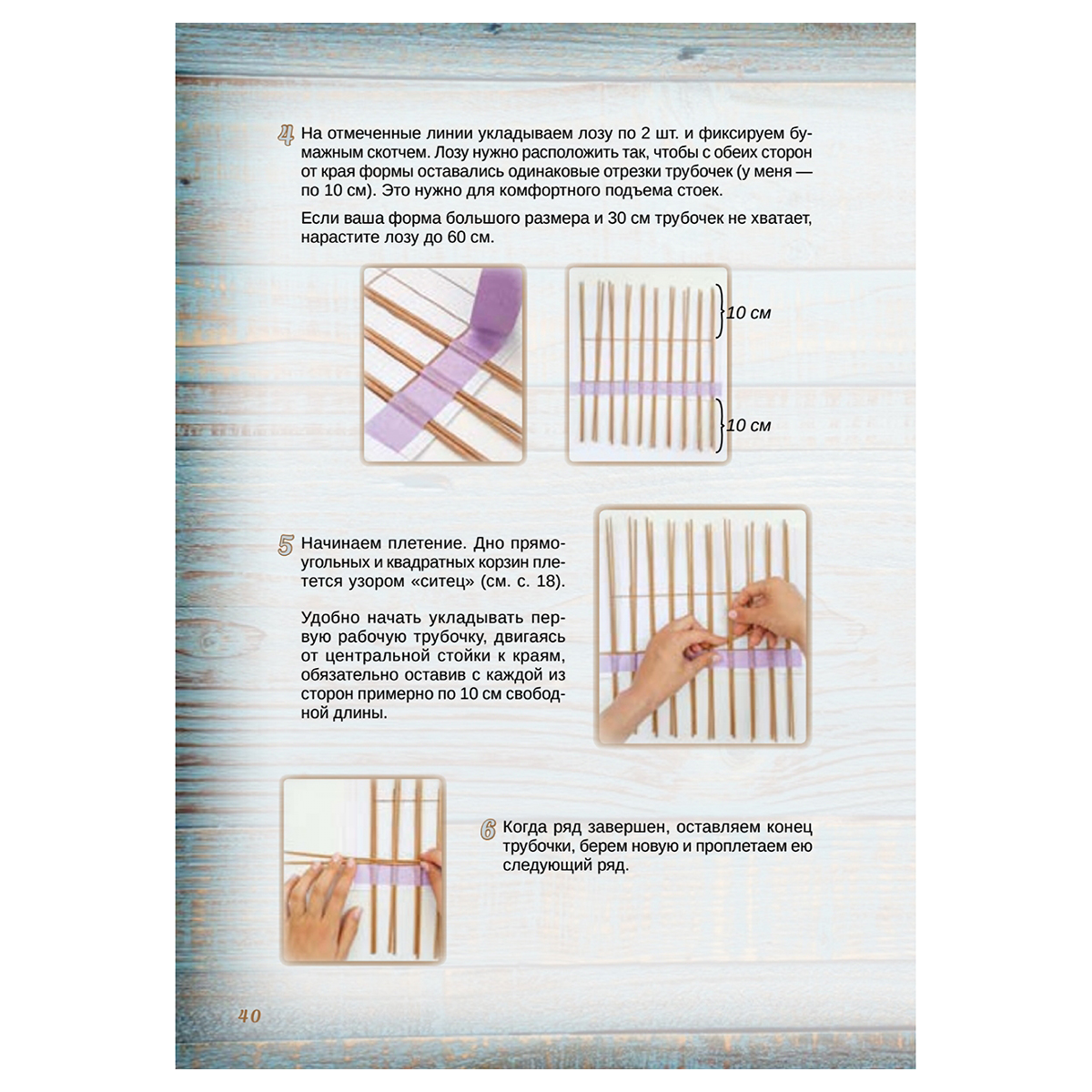 4 На отмеченные линии укладываем лозу по 2 шт. и фиксируем бумажным скотчем. Лозу нужно расположить так, чтобы с обеих сторон от края формы оставались одинаковые отрезки трубочек (у меня — по 10 см). Это нужно для комфортного подъема стоек.

Если ваша форма большого размера и 30 см трубочек не хватает, нарастите лозу до 60 см.

10 см

10 см

5 Начинаем плетение. Дно прямоугольных и квадратных корзин плетется узором «ситец» (см. с. 18).

Удобно начать укладывать первую рабочую трубочку, двигаясь от центральной стойки к краям, обязательно оставив с каждой из сторон примерно по 10 см свободной длины.

6 Когда ряд завершен, оставляем конец трубочки, берем новую и проплетаем ею следующий ряд.

40