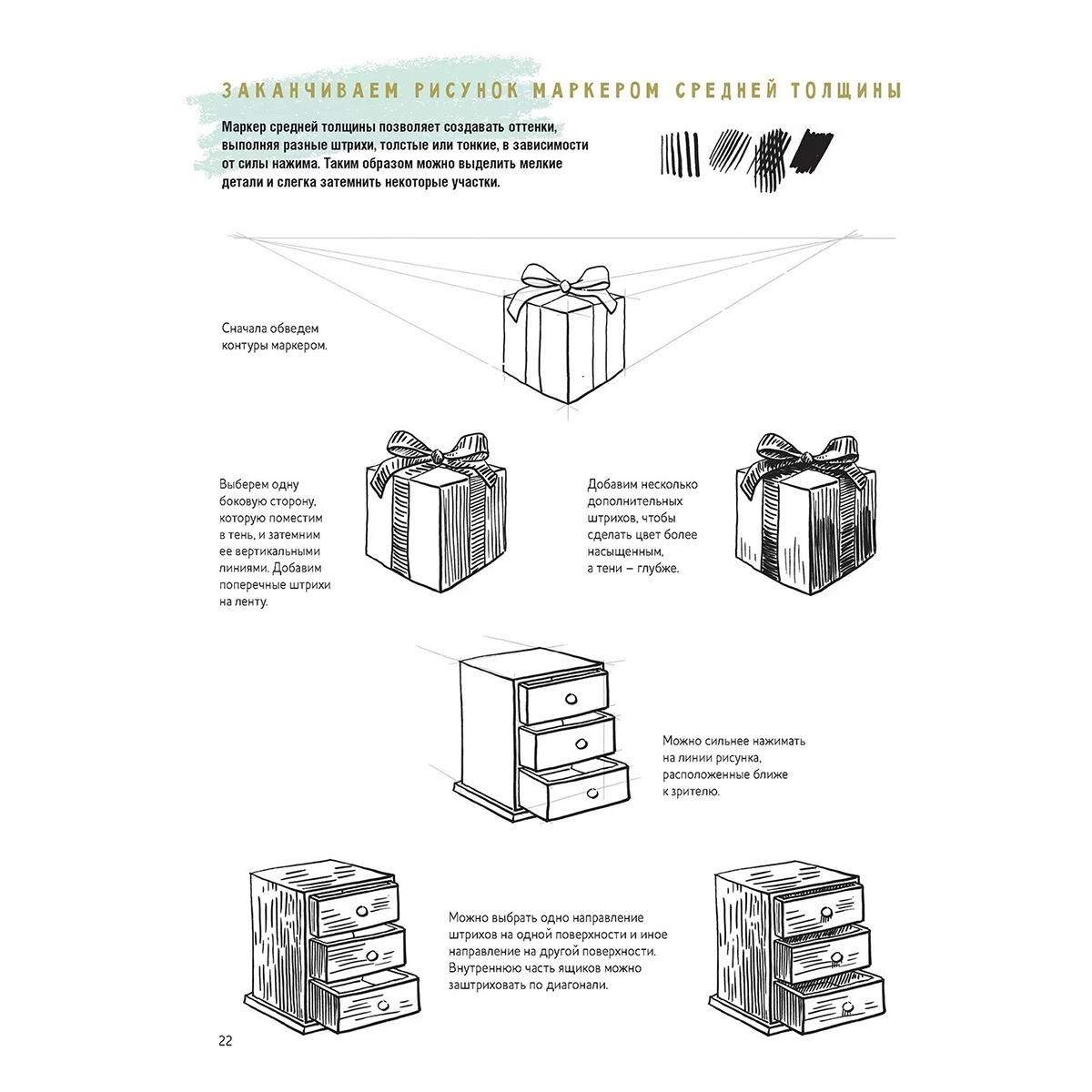 ЗАКАНЧИВАЕМ РИСУНОК МАРКЕРОМ СРЕДНЕЙ ТОЛЩИНЫ

Маркер средней толщины позволяет создавать оттенки, выполняя разные штрихи, толстые или тонкие, в зависимости от силы нажима. Таким образом можно выделить мелкие детали и слегка затемнить некоторые участки.

Сначала обведем контуры маркером.

Выберем одну боковую сторону, которую поместим в тень, и затемним ее вертикальными линиями. Добавим поперечные штрихи на ленту.

Добавим несколько дополнительных штрихов, чтобы сделать цвет более насыщенным, а тени – глубже.

Можно сильнее нажимать на линии рисунка, расположенные ближе к зрителю.

Можно выбрать одно направление штрихов на одной поверхности и иное направление на другой поверхности. Внутреннюю часть ящиков можно заштриховать по диагонали.

22